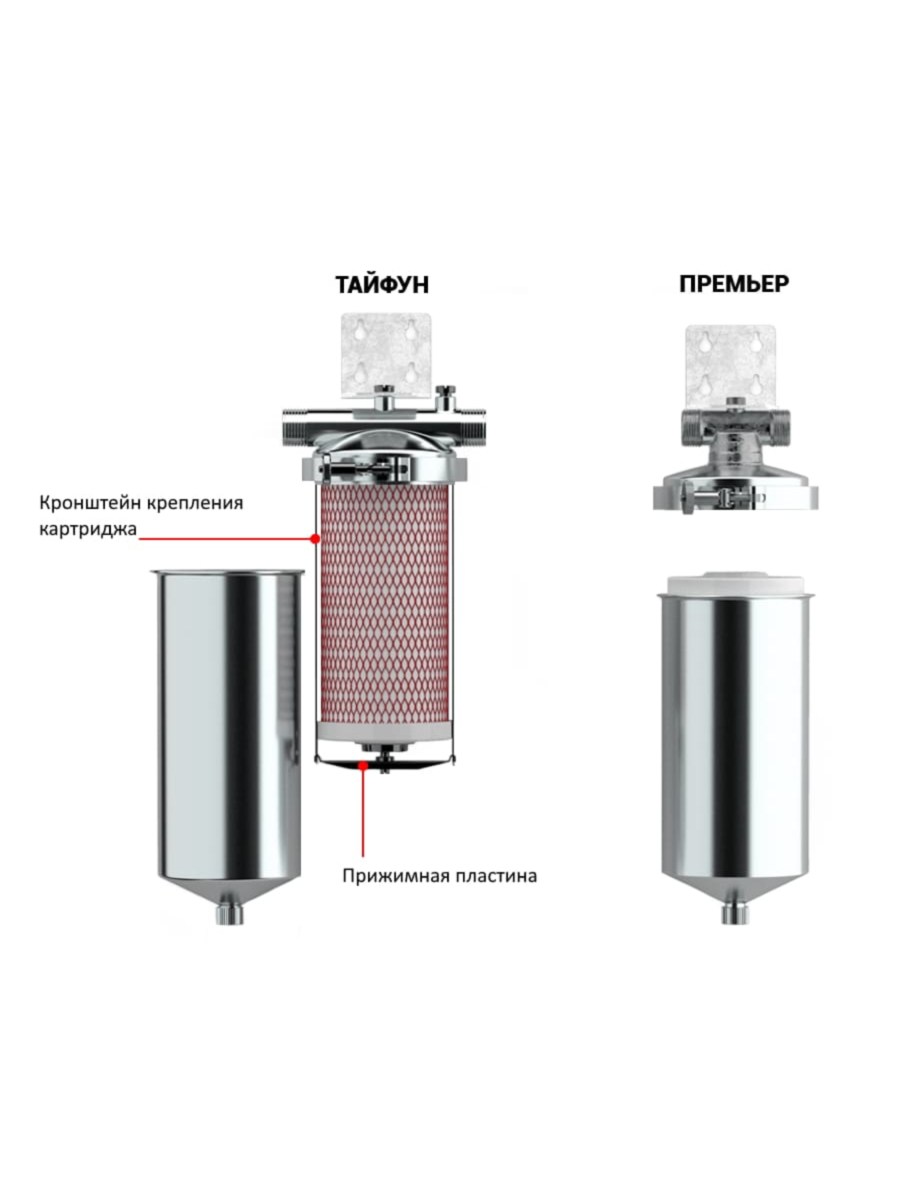 ТАЙФУН

ПРЕМЬЕР

Кронштейн крепления картриджа

Прижимная пластина