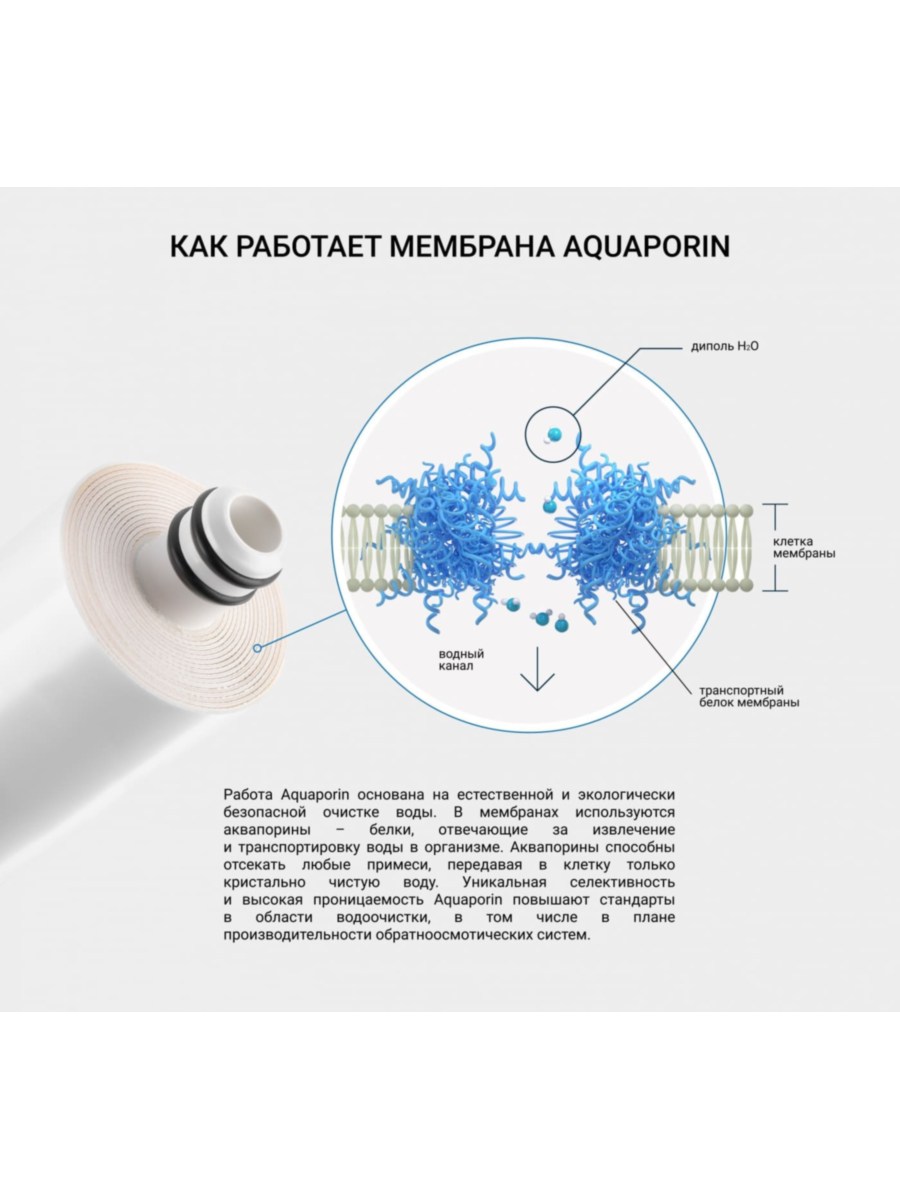 КАК РАБОТАЕТ МЕМБРАНА AQUAPORIN

диполь $H_2O$

клетка мембраны

водный канал

транспортный белок мембраны

Работа Aquaporin основана на естественной и экологически безопасной очистке воды. В мембранах используются аквапорины – белки, отвечающие за извлечение и транспортировку воды в организме. Аквапорины способны отсекать любые примеси, передавая в клетку только кристально чистую воду. Уникальная селективность и высокая проницаемость Aquaporin повышают стандарты в области водоочистки, в том числе в плане производительности обратноосмотических систем.